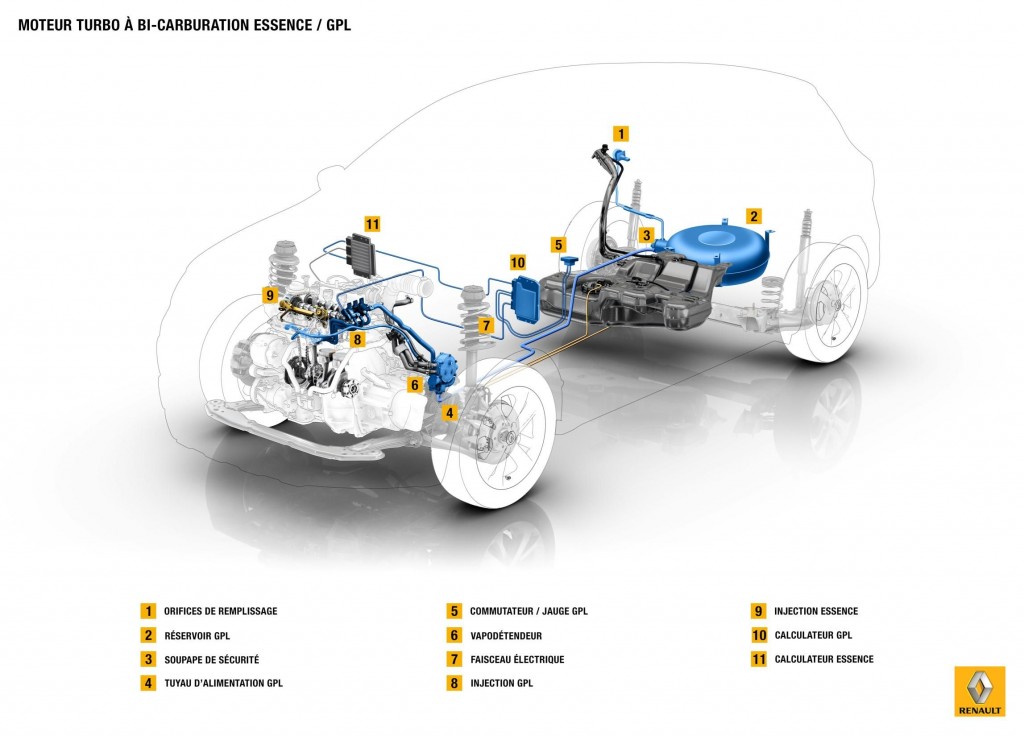 MOTEUR TURBO À BI-CARBURATION ESSENCE / GPL

1
2
3
4
5
6
7
8
9
10
11

1 ORIFICES DE REMPLISSAGE
2 RÉSERVOIR GPL
3 SOUPAPE DE SÉCURITÉ
4 TUYAU D'ALIMENTATION GPL

5 COMMUTATEUR / JAUGE GPL
6 VAPODÉTENDEUR
7 FAISCEAU ÉLECTRIQUE
8 INJECTION GPL

9 INJECTION ESSENCE
10 CALCULATEUR GPL
11 CALCULATEUR ESSENCE

RENAULT