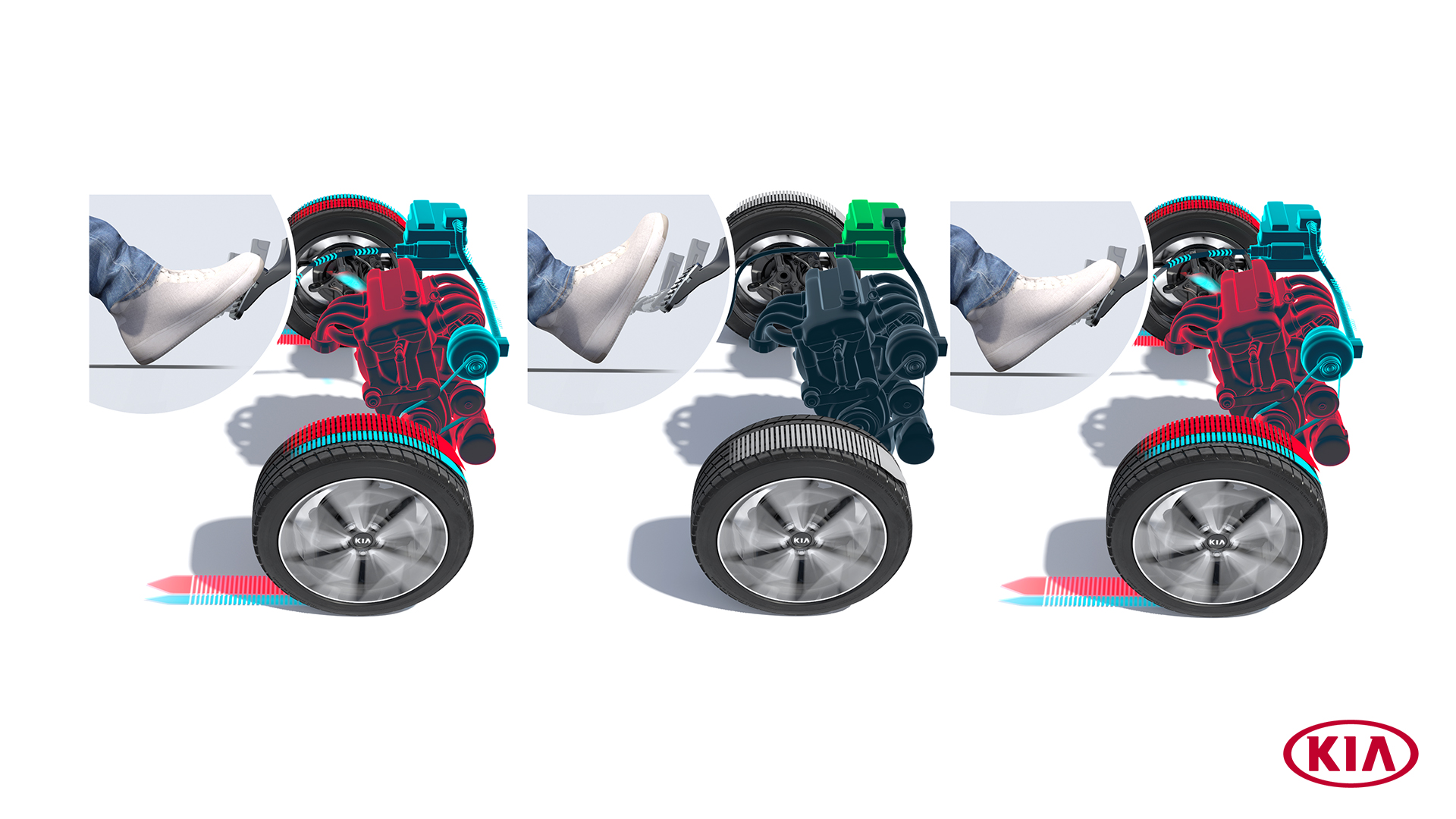 KIA

KIA

KIA

KIA